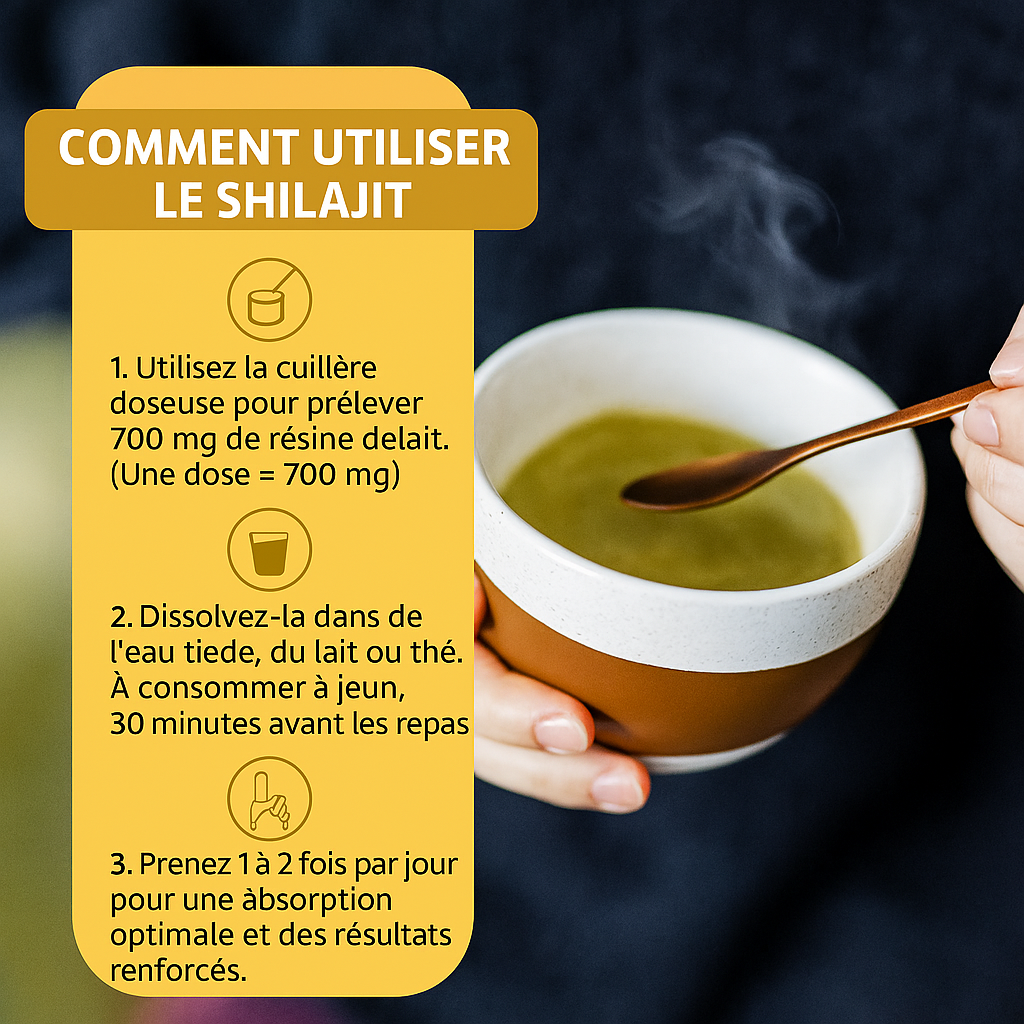 COMMENT UTILISER LE SHILAJIT

1. Utilisez la cuillère doseuse pour prélever 700 mg de résine delait. (Une dose = 700 mg)

2. Dissolvez-la dans de l'eau tiede, du lait ou thé. À consommer à jeun, 30 minutes avant les repas

3. Prenez 1 à 2 fois par jour pour une àbsorption optimale et des résultats renforcés.