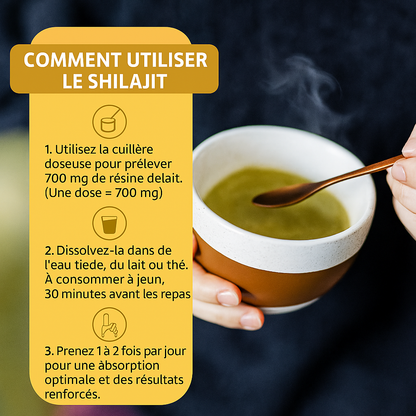 COMMENT UTILISER LE SHILAJIT

1. Utilisez la cuillère doseuse pour prélever 700 mg de résine delait. (Une dose = 700 mg)

2. Dissolvez-la dans de l'eau tiede, du lait ou thé. À consommer à jeun, 30 minutes avant les repas

3. Prenez 1 à 2 fois par jour pour une àbsorption optimale et des résultats renforcés.